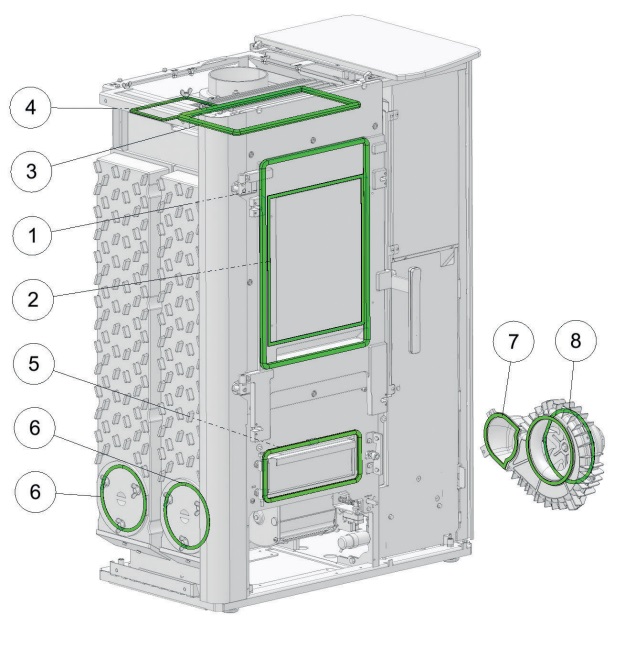 4
3
1
2
5
6
6
7
8