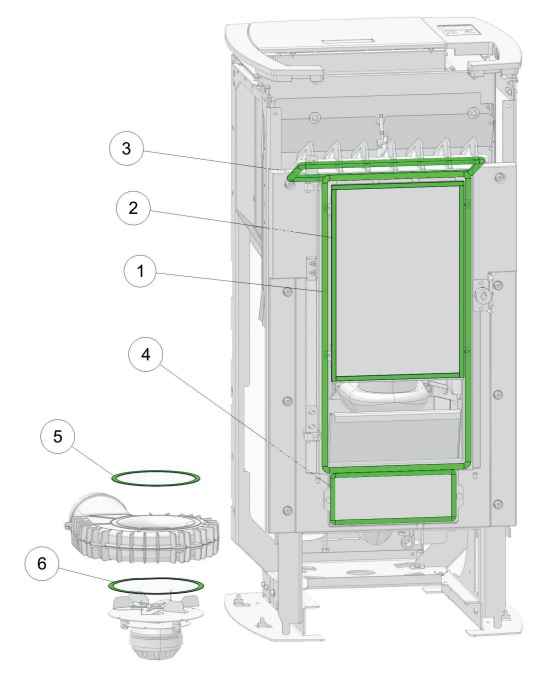 3
2
1
4
5
6